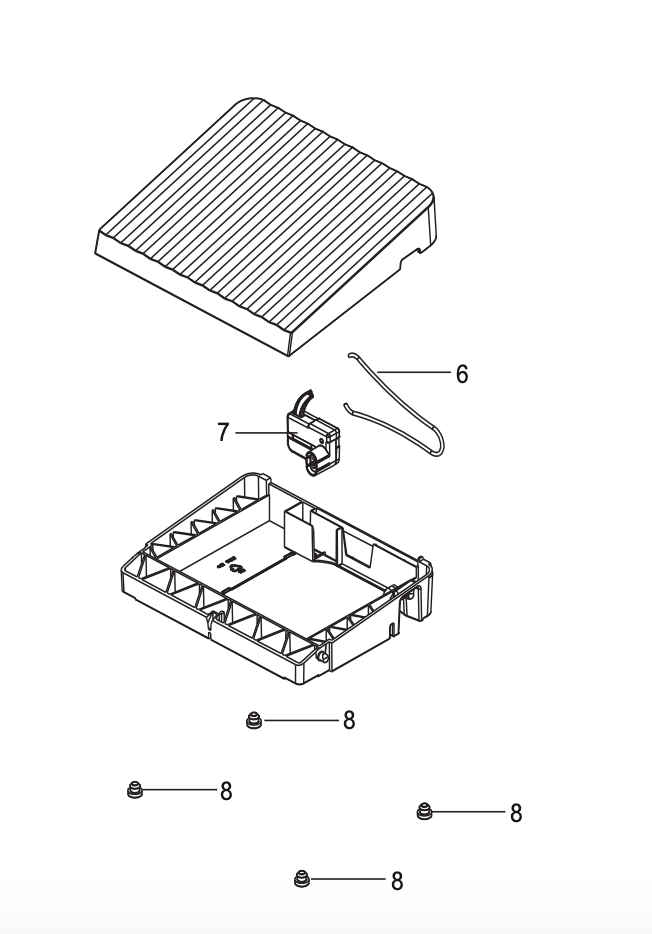 6

7

8

8

8

8