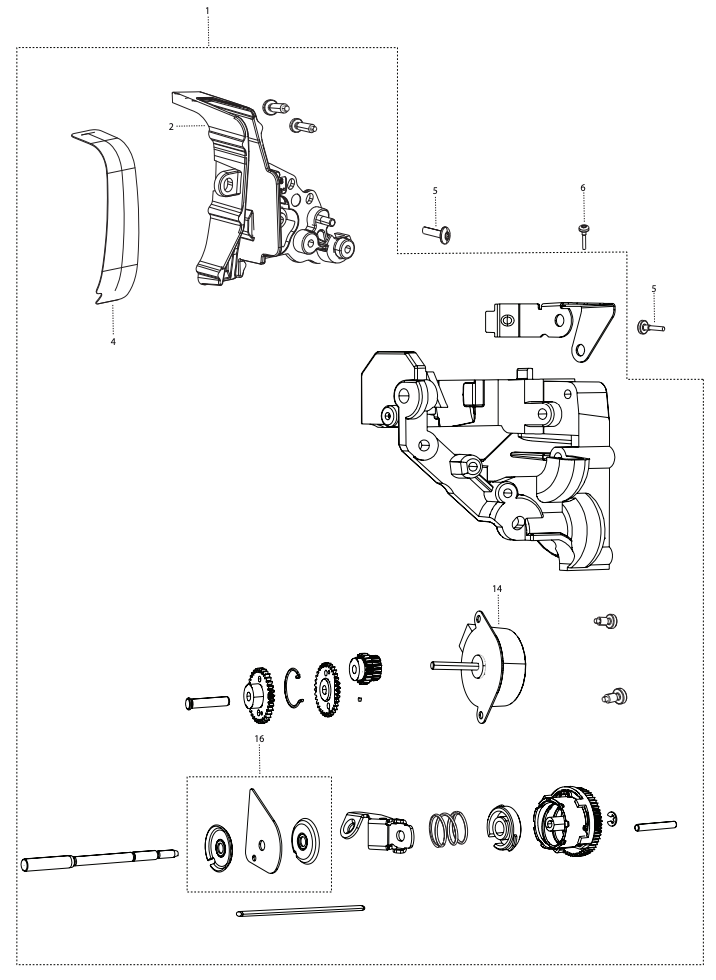 1

2

4

5

6

5

14

16