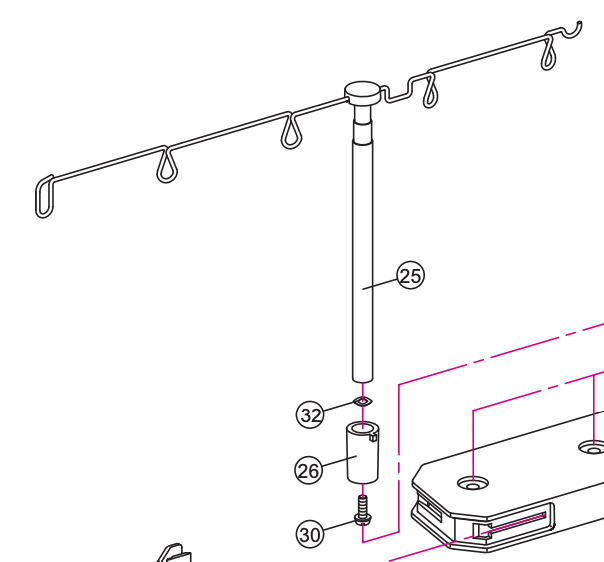 25
32
26
30