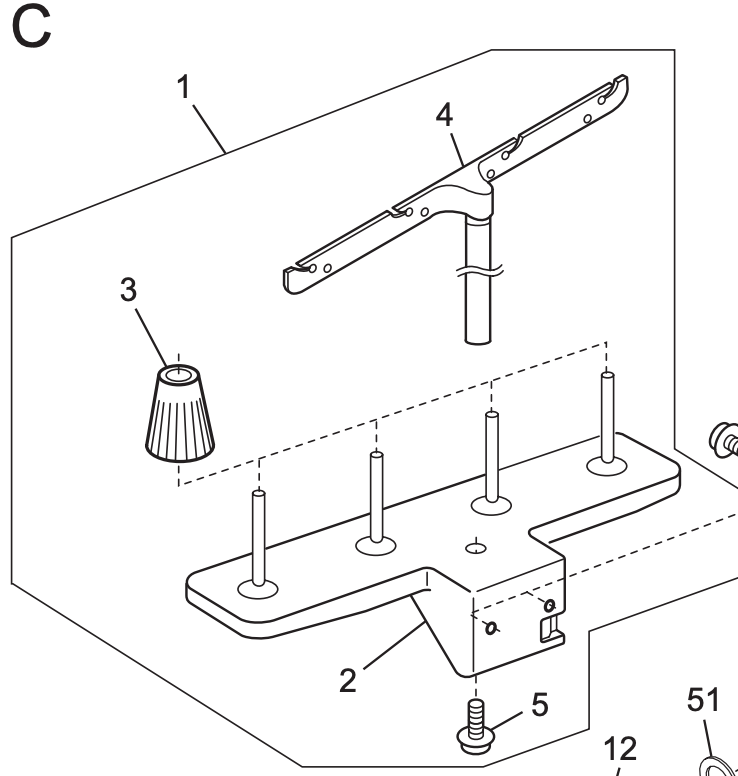 C

1

4

3

2

5

51

12