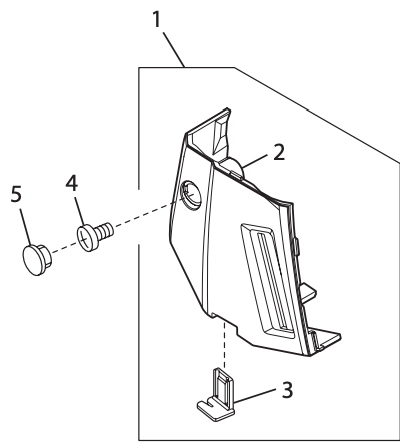 1
2
5
4
3