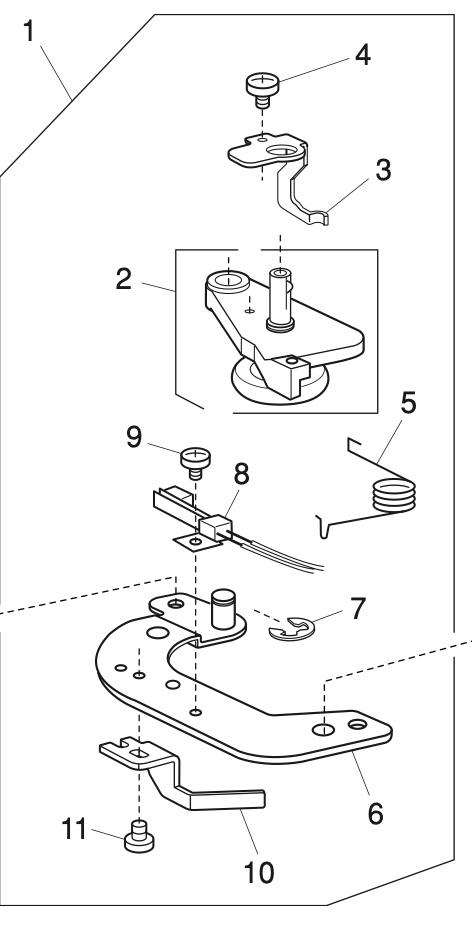 1
4
3
2
5
9
8
7
6
11
10