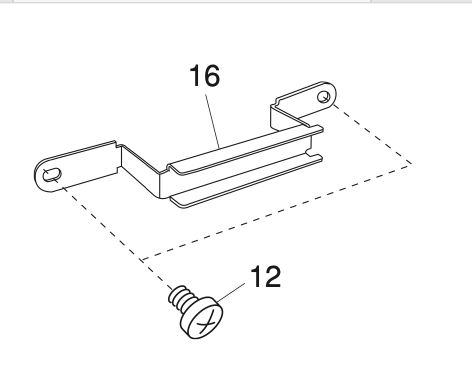 16

12