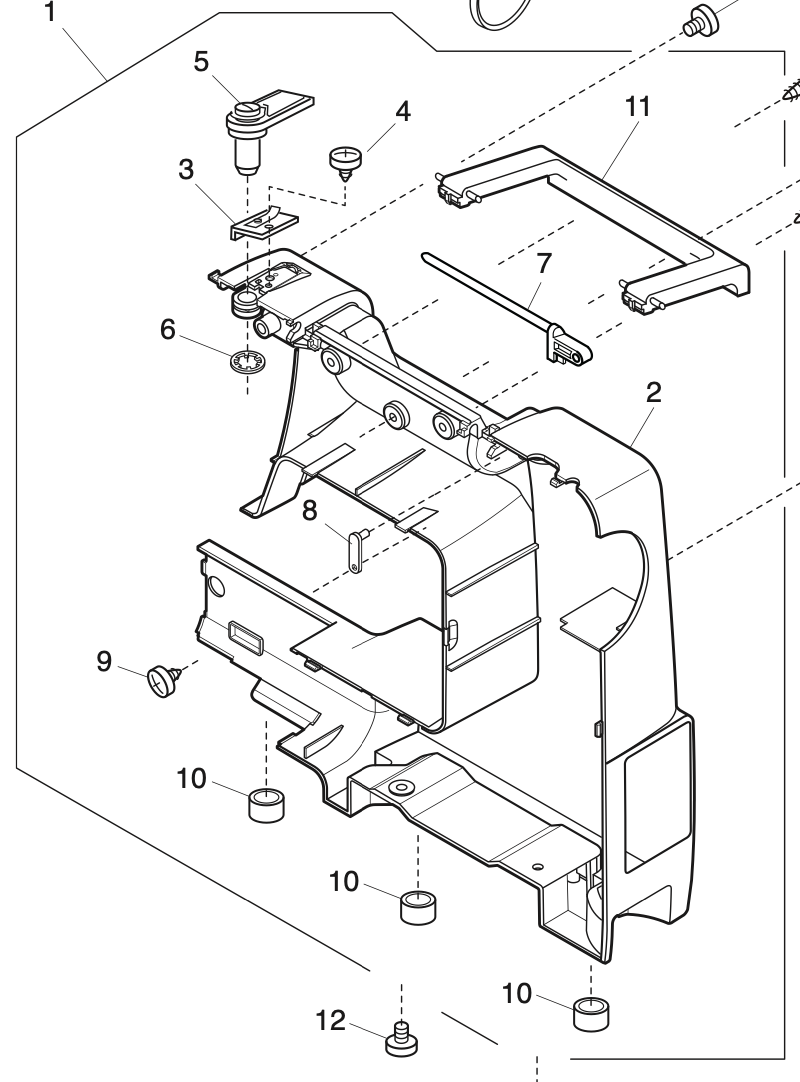 1
5
4
11
3
7
6
2
8
9
10
10
10
12