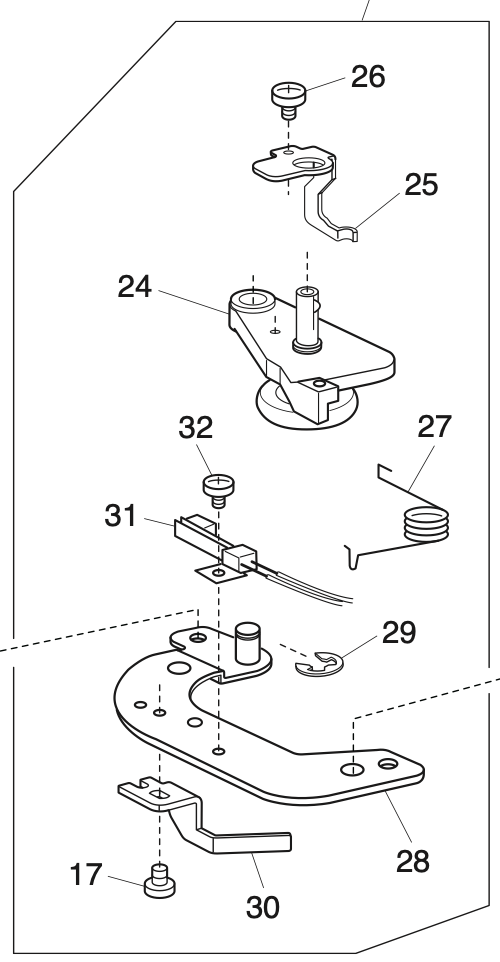 26
25
24
32
27
31
29
28
17
30