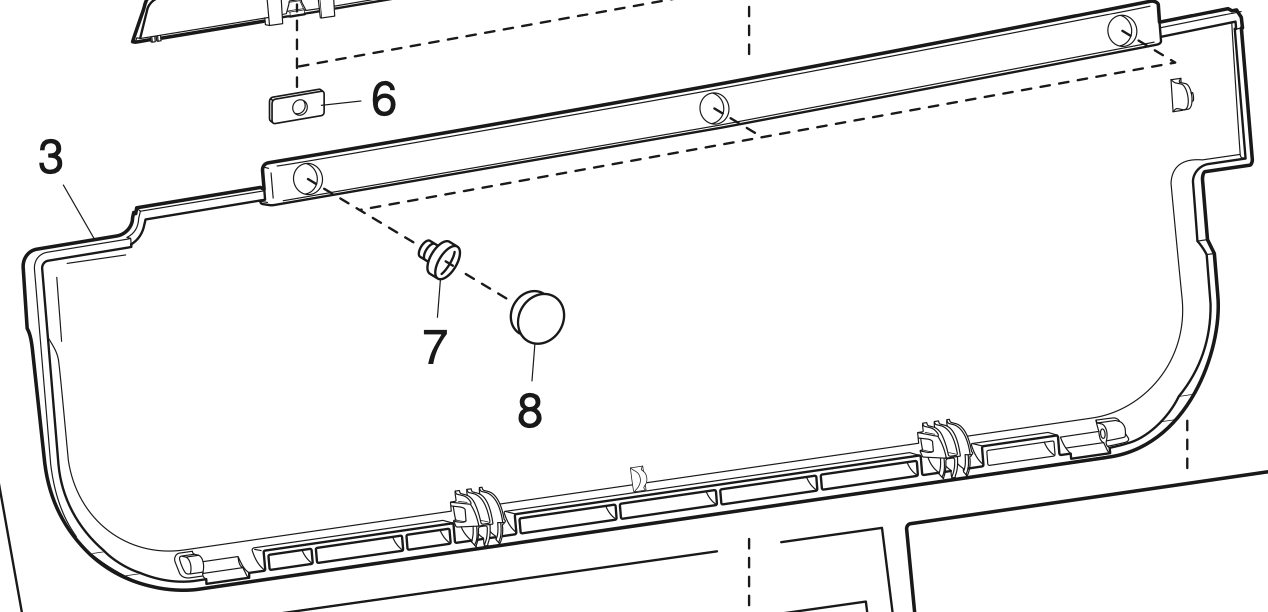 6
3
7
8