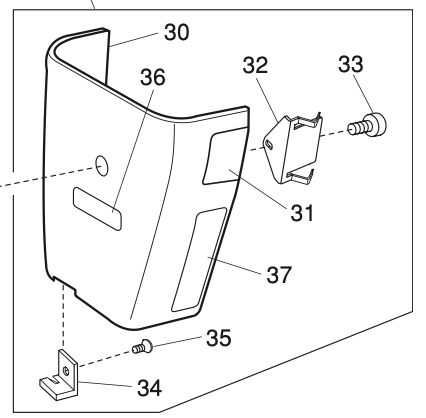 30
36
32
33
31
37
35
34