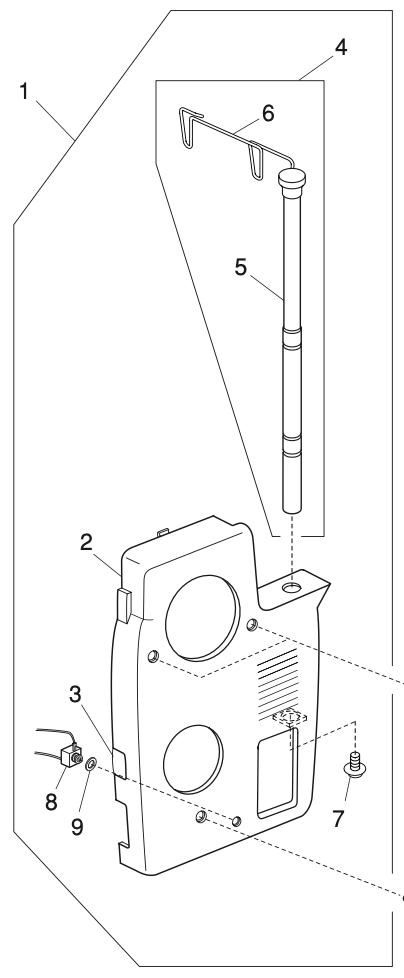 1
4
6
5
2
3
8
9
7