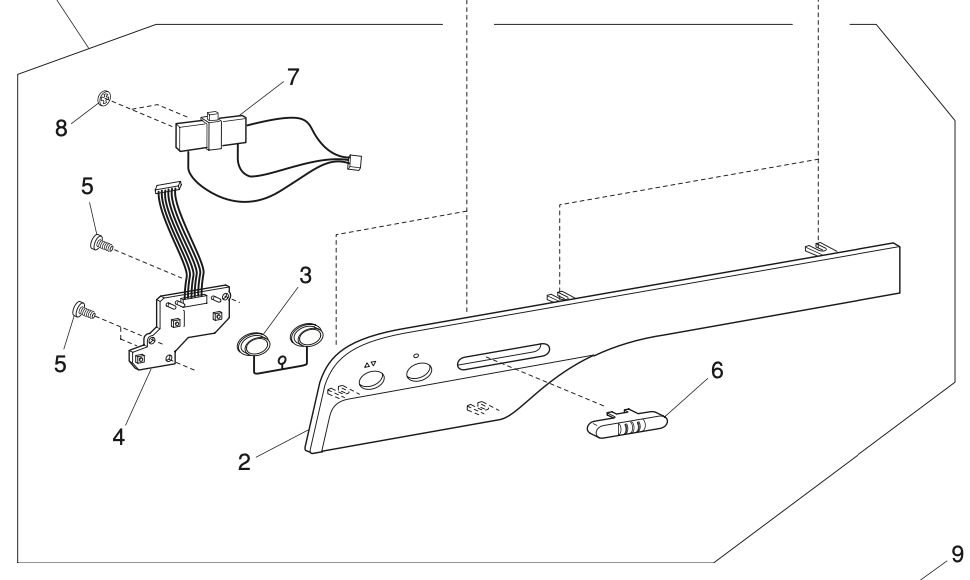 7
8
5
3
5
4
2
6
9