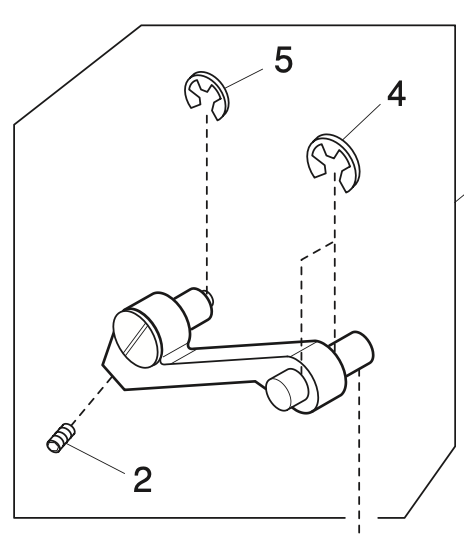 5
4
2