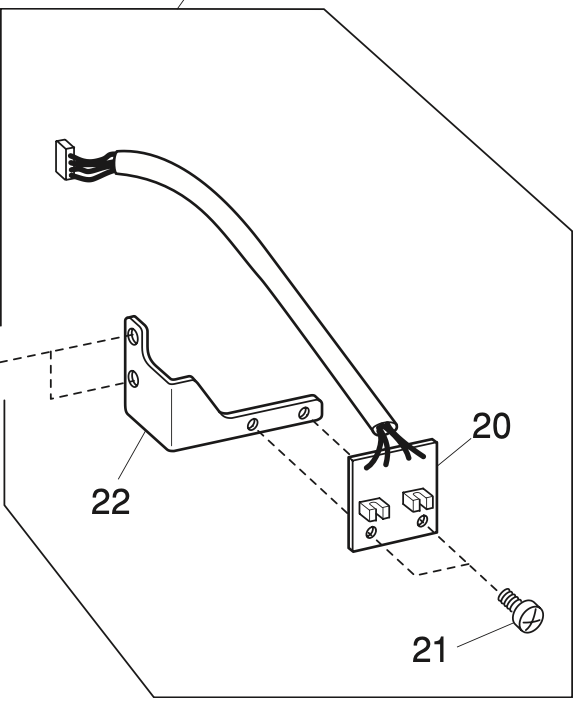 20
22
21