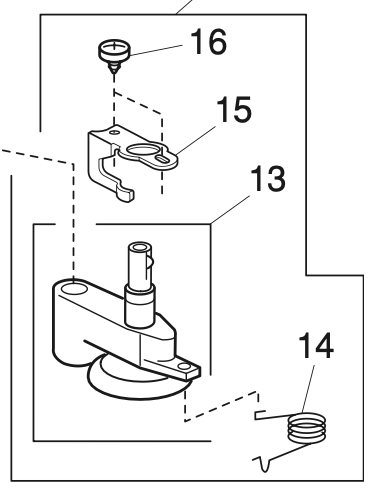 16
15
13
14