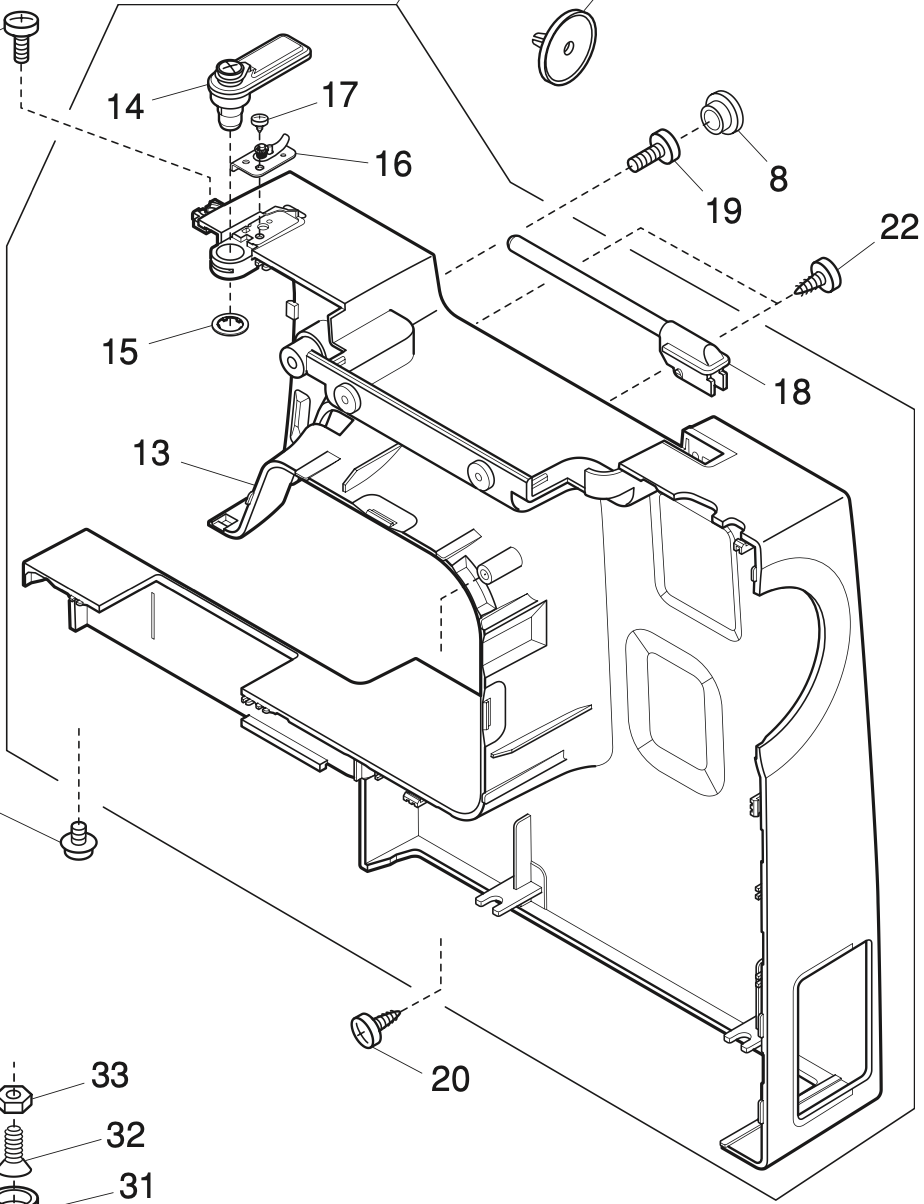 14
17
16
8
19
22
15
18
13
20
33
32
31