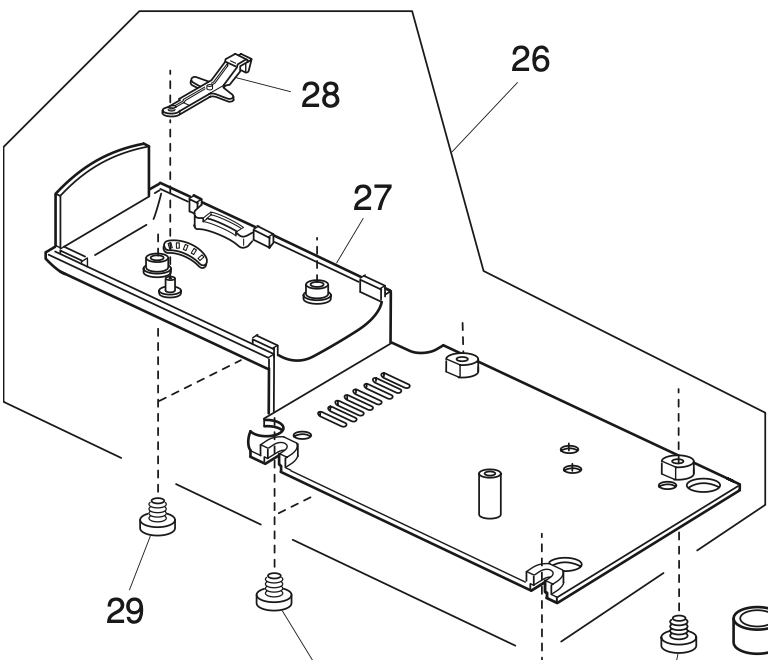 26
28
27
29