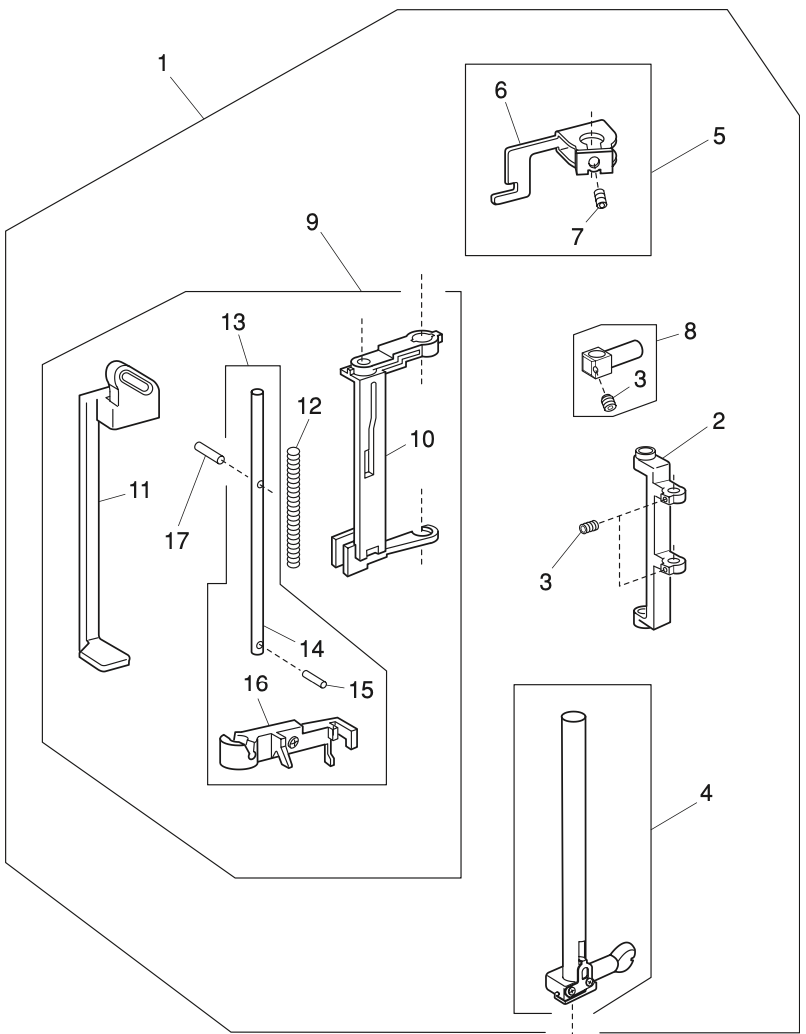 1
6
5
7
9
13
8
3
12
10
2
11
17
3
14
15
16
4