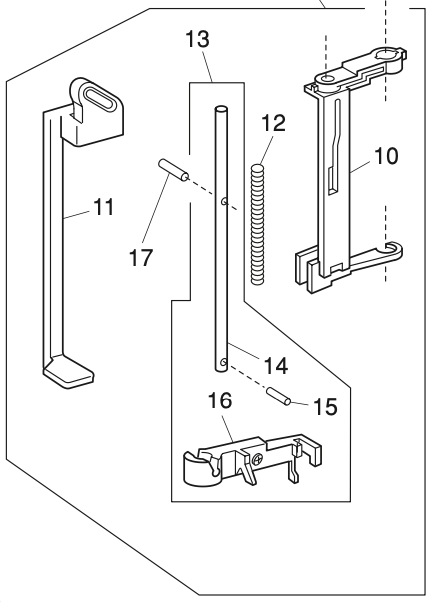 13
12
10
11
17
14
16
15