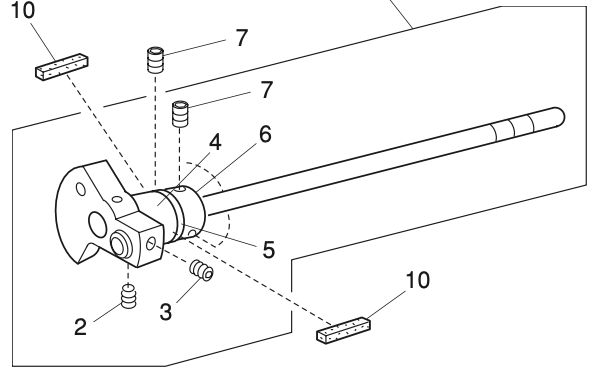 10
7
7
4
6
5
10
3
2