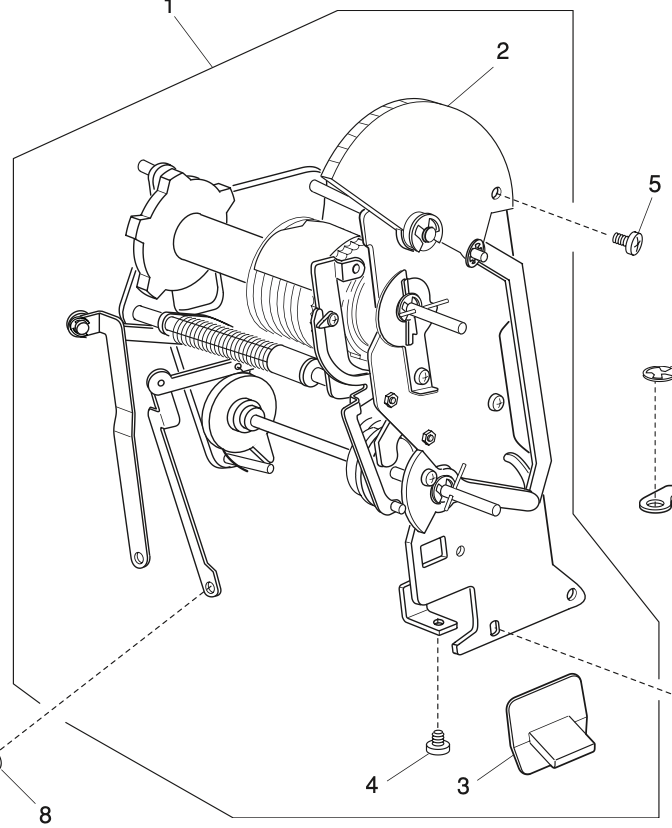 1
2
5
4
3
8