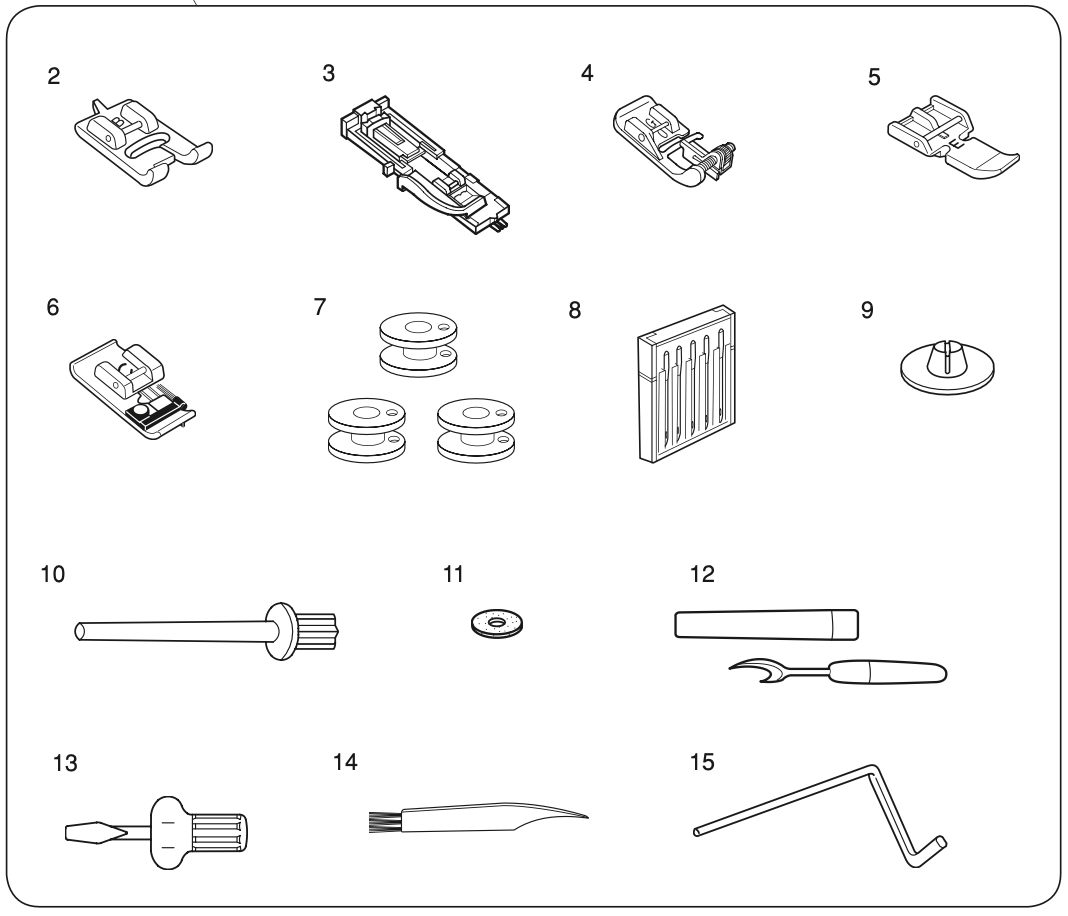 2

3

4

5

6

7

8

9

10

11

12

13

14

15