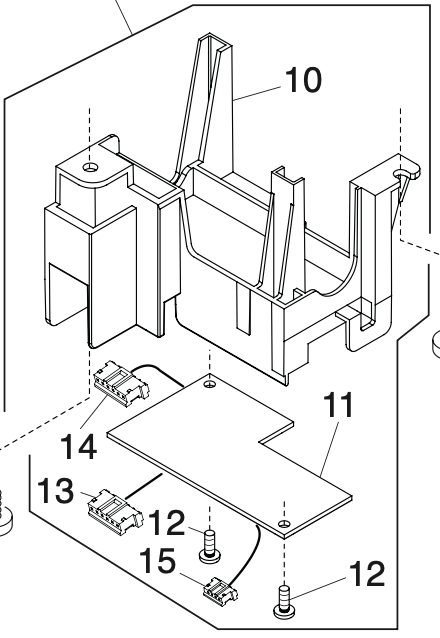 10

11

14

13

12

15

12