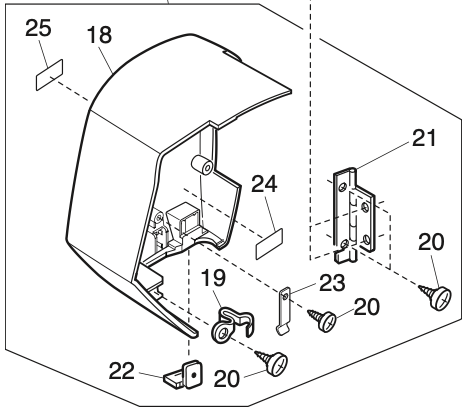 25
18
21
24
20
19
23
20
22
20