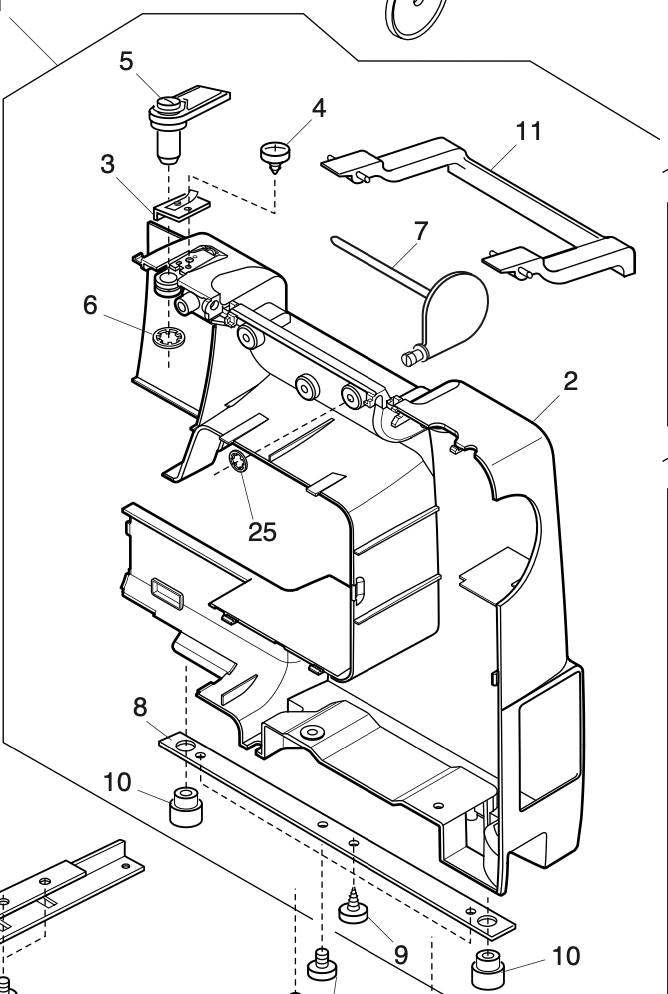 5
4
11
3
7
6
2
25
8
10
9
10