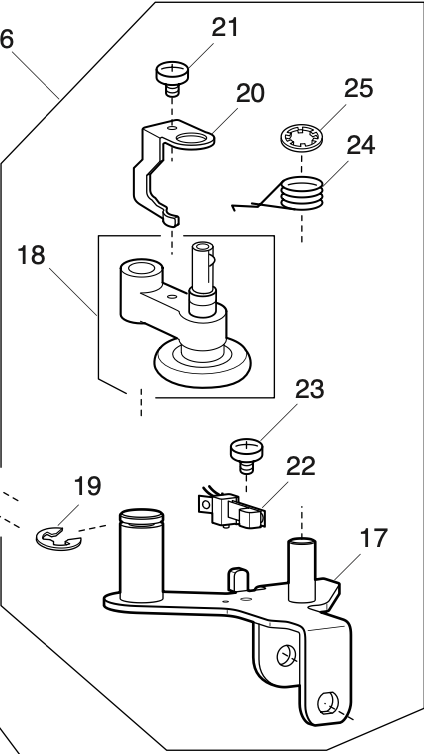 6
21
20
25
24
18
23
22
19
17