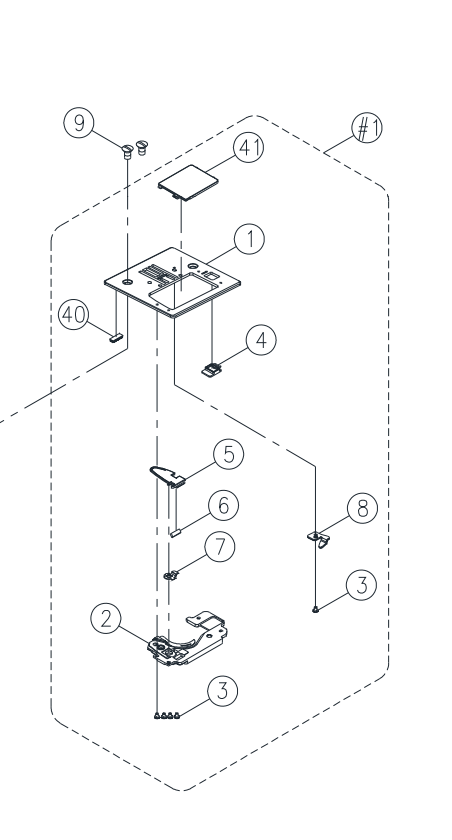 9
#1
41
1
40
4
5
6
8
7
3
2
3