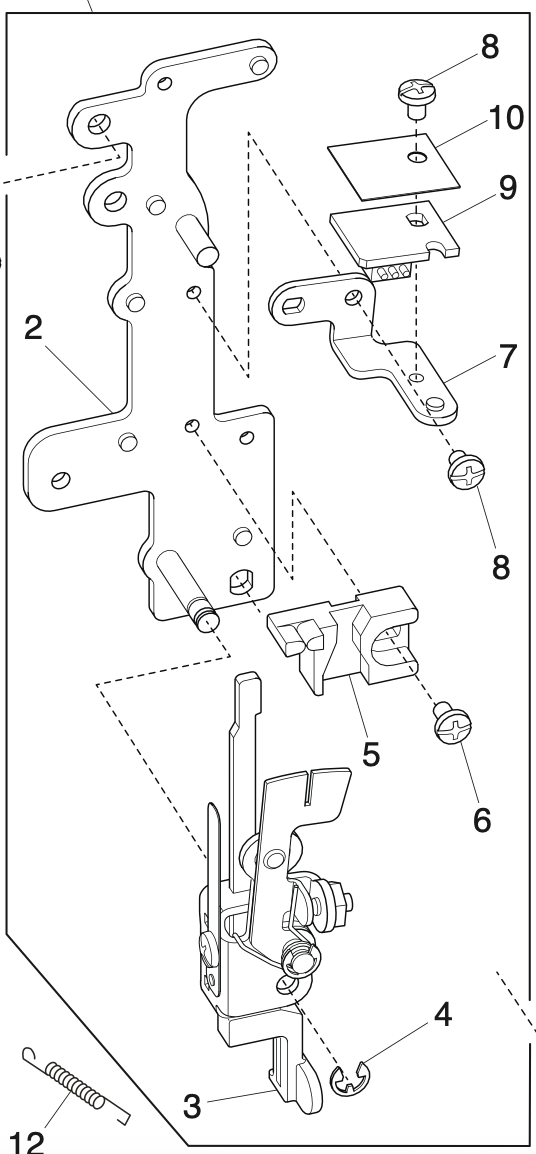 8
10
9
2
7
8
5
6
4
3
12