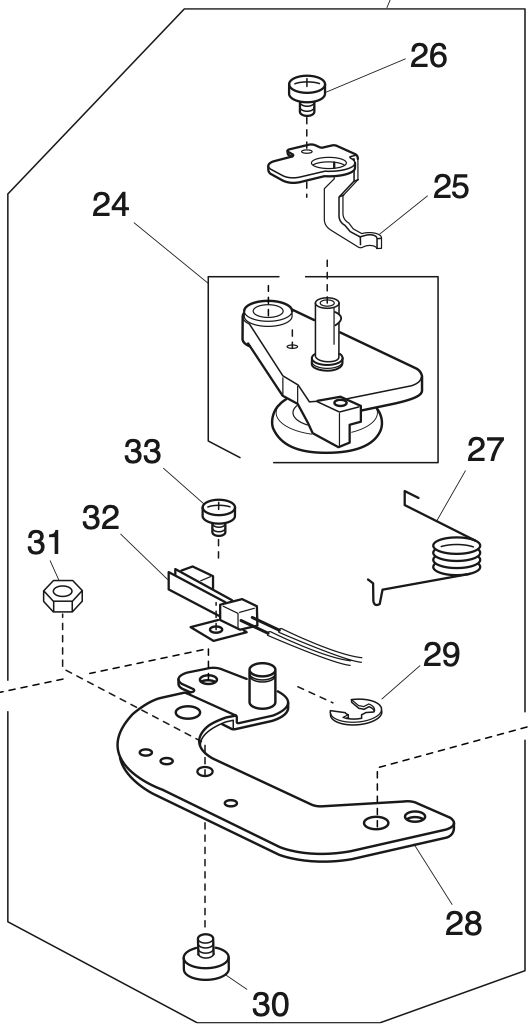 26
25
24
33
27
32
31
29
28
30