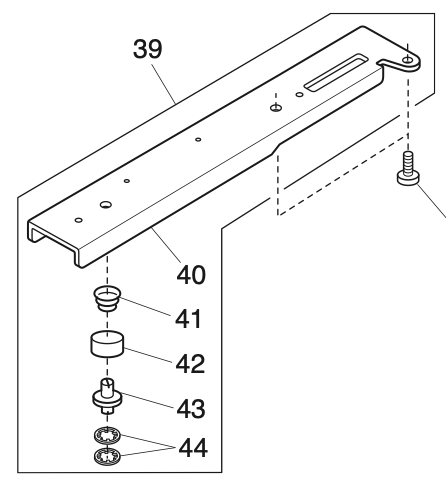 39
40
41
42
43
44