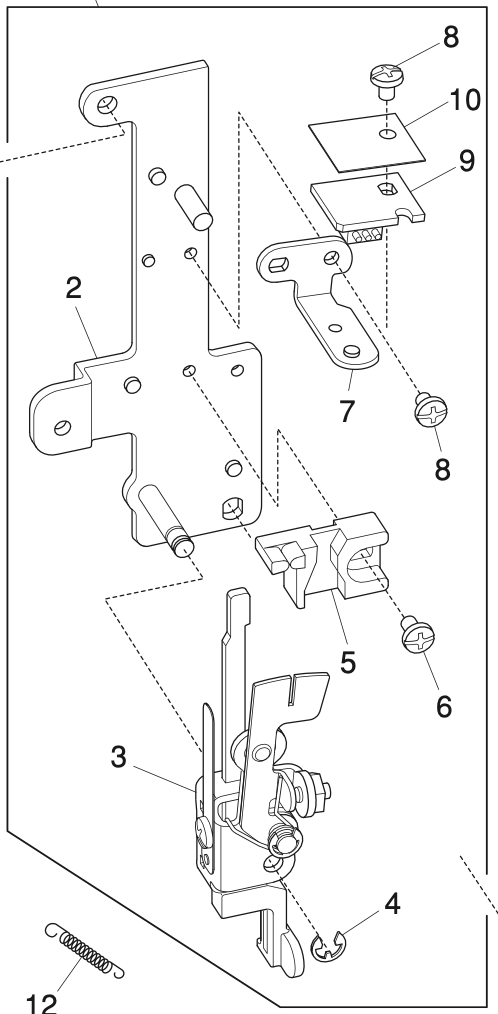 8
10
9
2
7
8
5
6
3
4
12