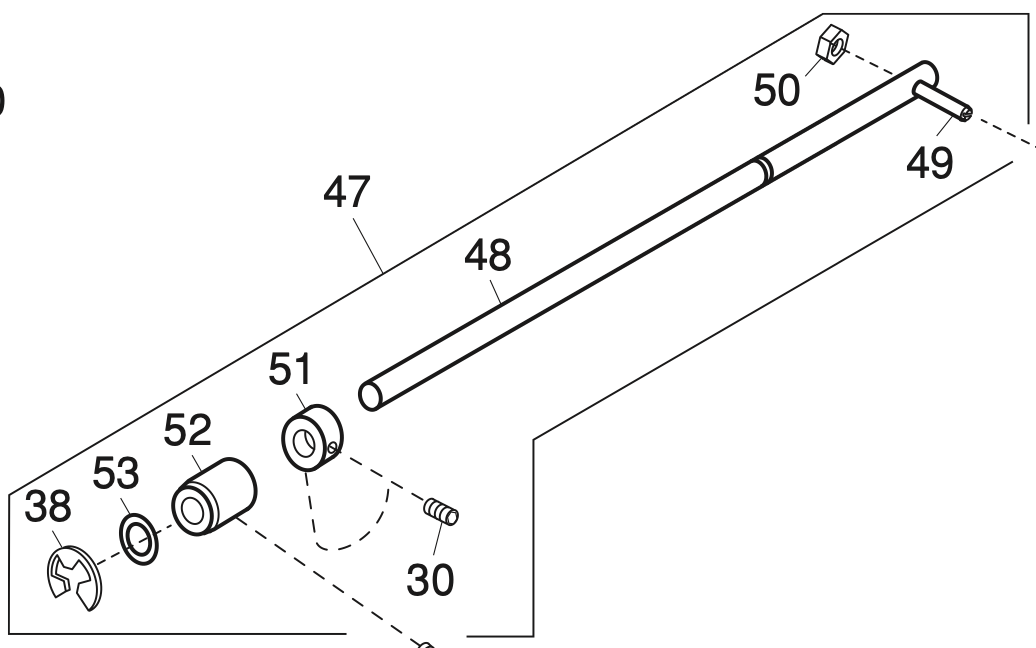 50
49
47
48
51
52
53
38
30