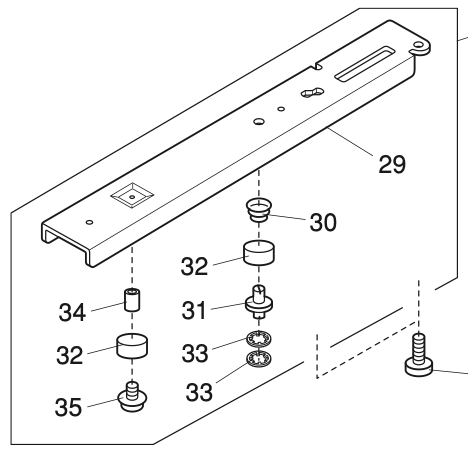 29
30
32
34
31
32
33
33
35