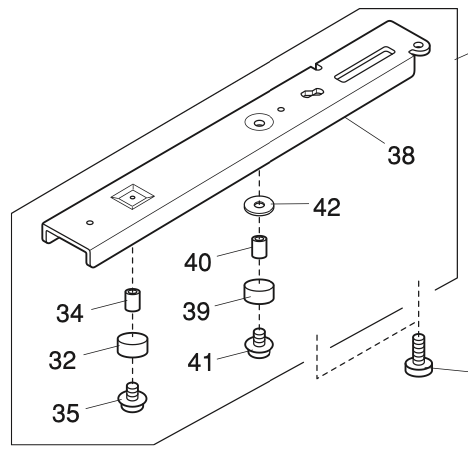 38
42
40
34
39
32
41
35