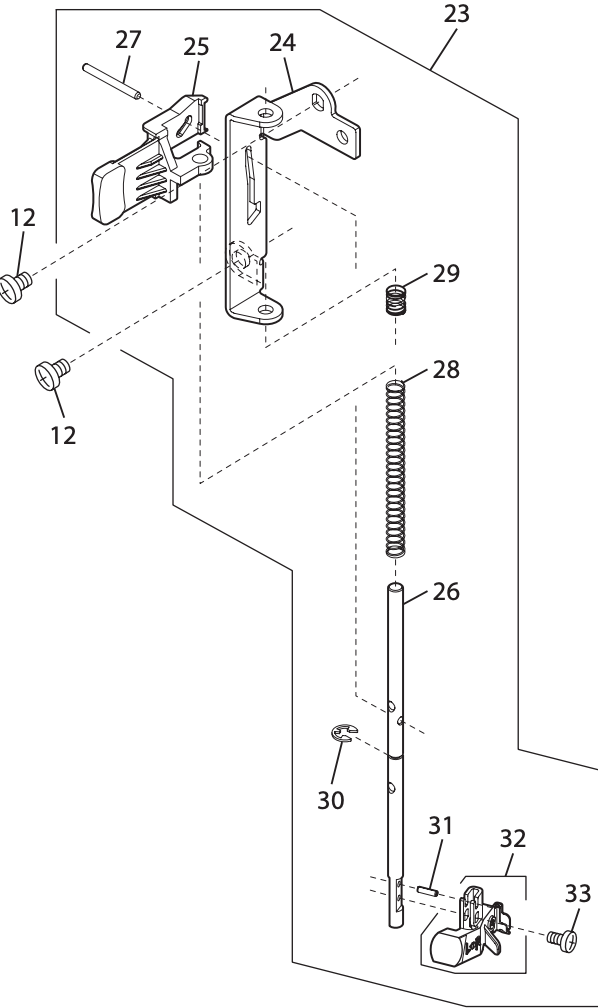 23
27
25
24
12
29
12
28
26
30
31
32
33