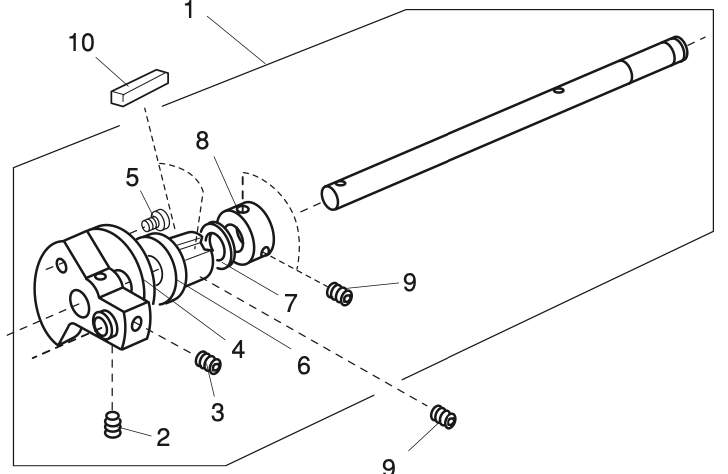 1
10
8
5
9
7
4
6
3
2
9