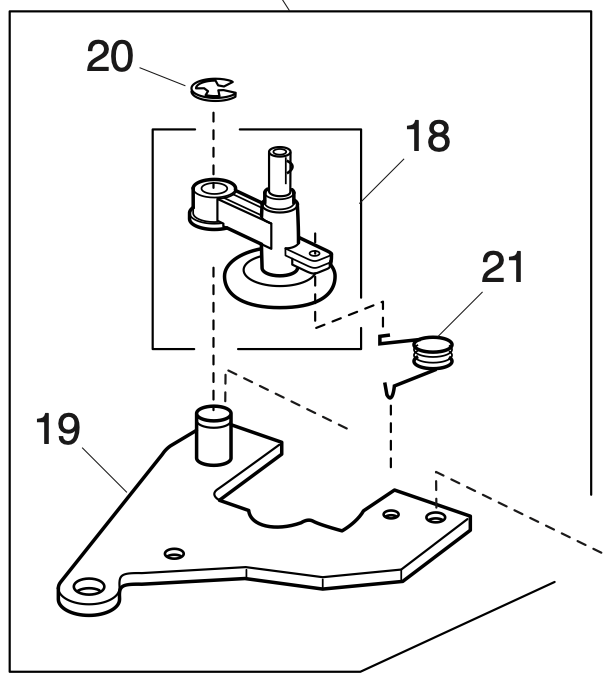 20
18
21
19