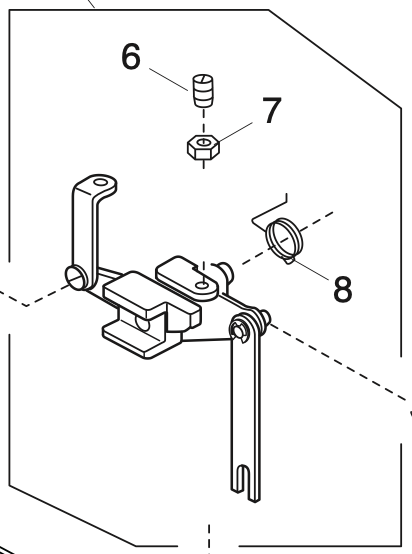 6
7
8