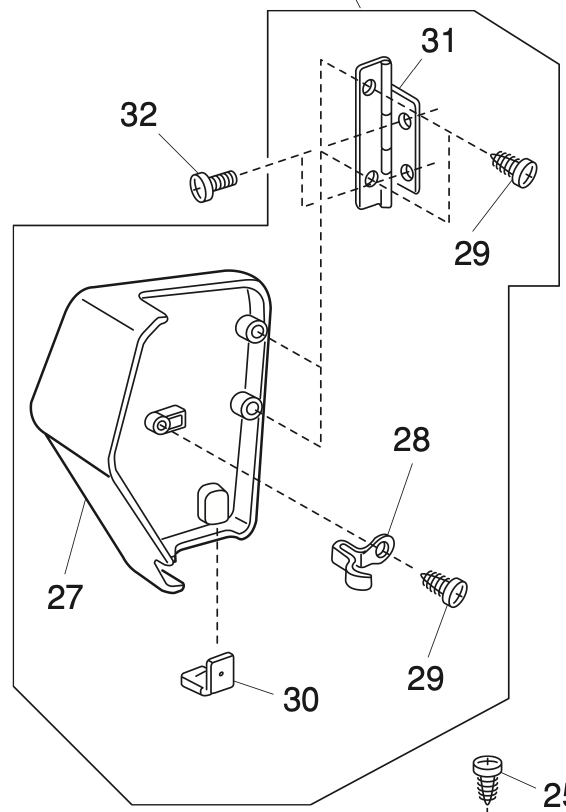 31
32
29
28
27
29
30
25