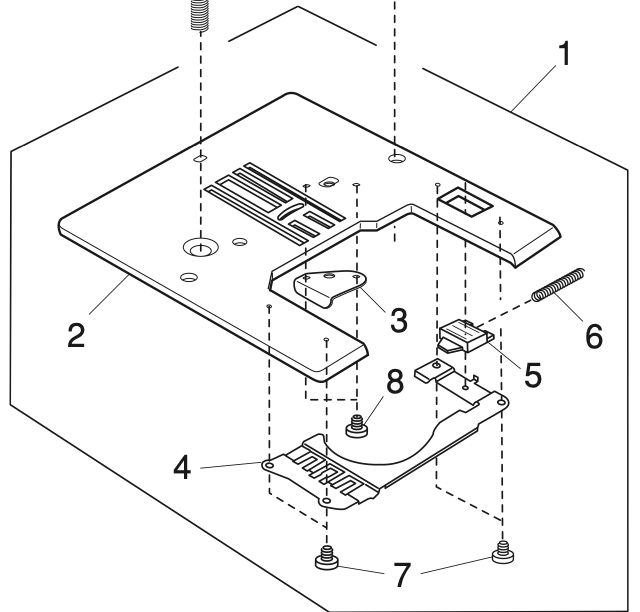 1
2
3
6
5
8
4
7