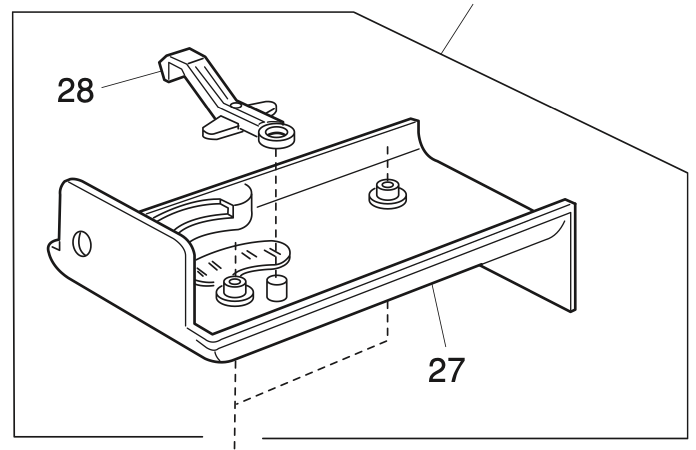 28

27