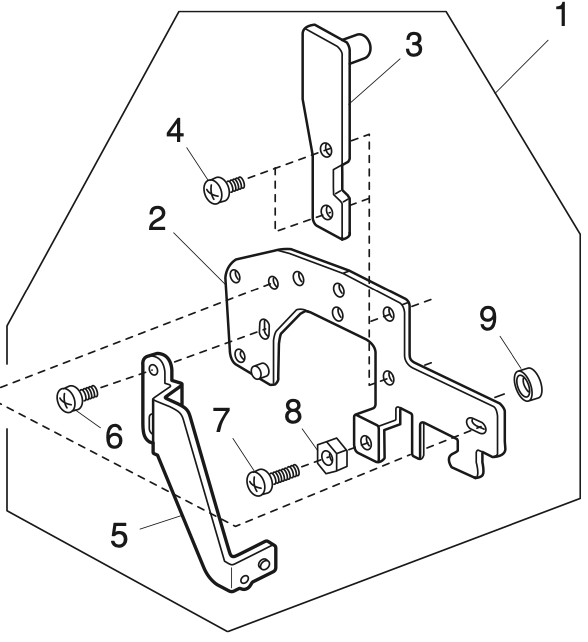 1
3
4
2
9
6
7
8
5