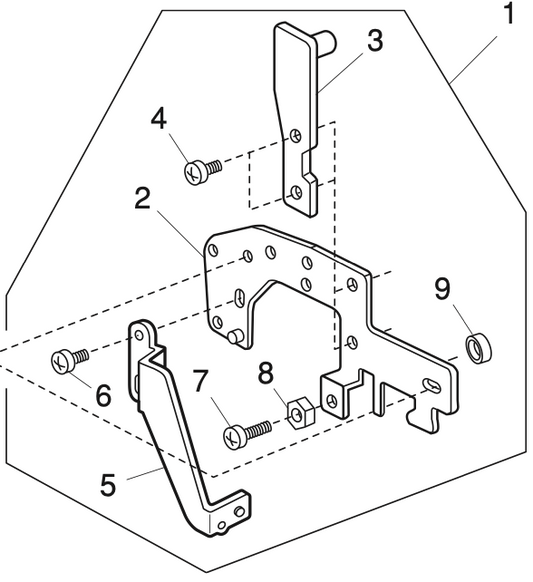 1
3
4
2
9
6
7
8
5