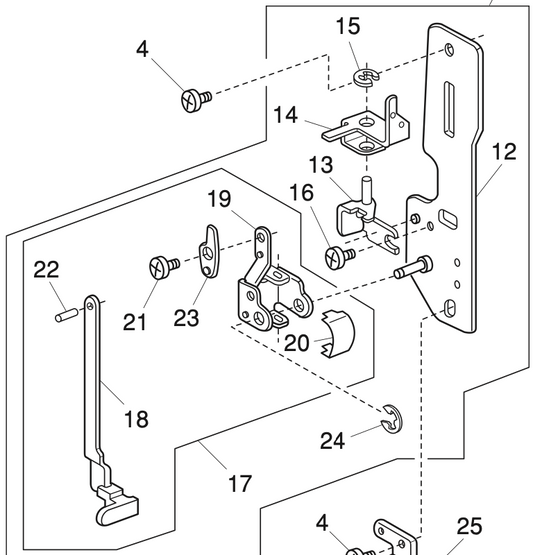 15
4
14
12
13
16
19
22
21
23
20
18
24
17
4
25