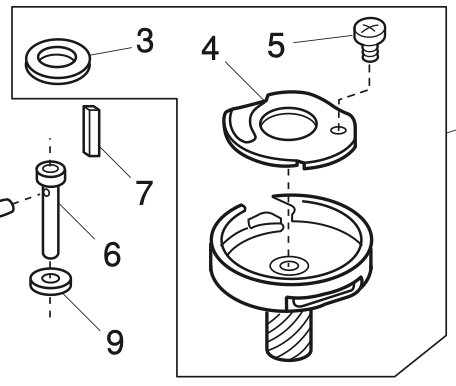 3
4
5
7
6
9