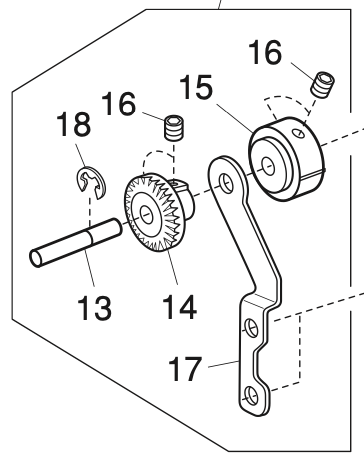 16
15
16
18
13
14
17