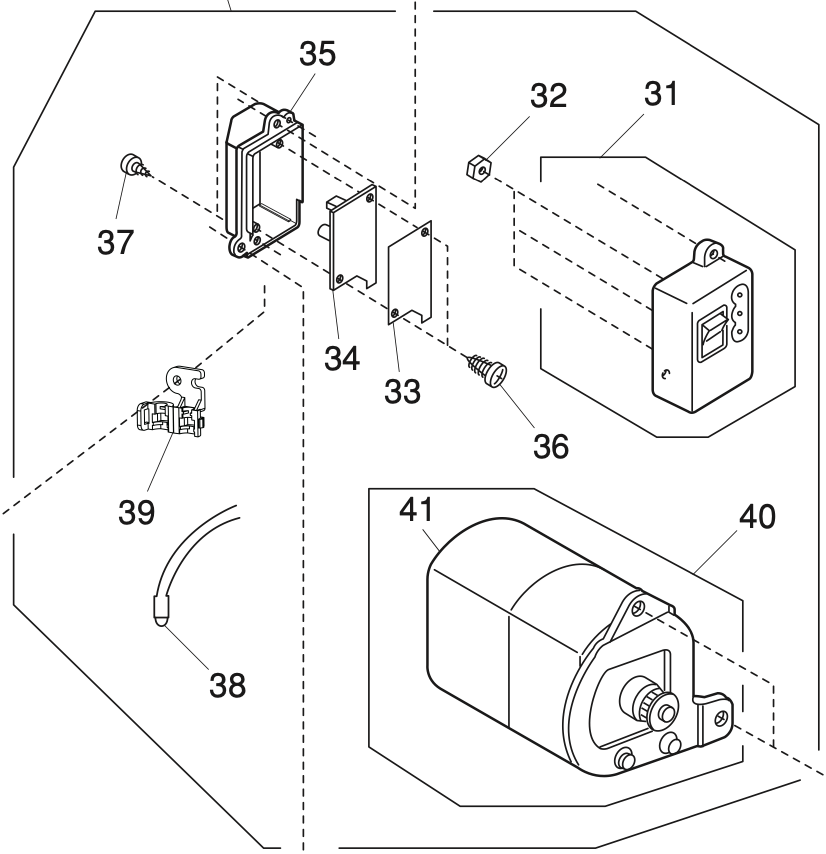 35
32
31
37
34
33
36
39
41
40
38