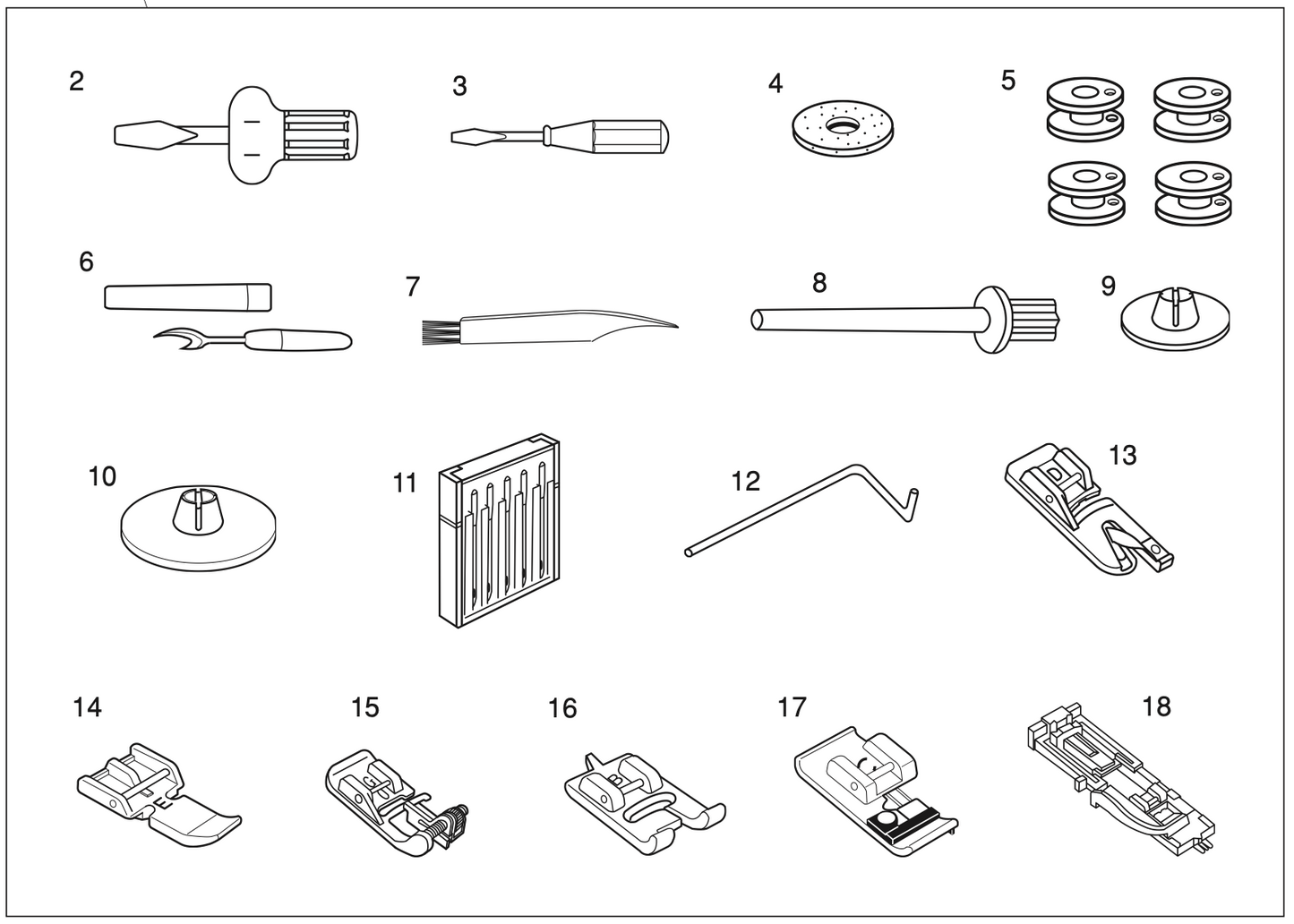 2
3
4
5
6
7
8
9
10
11
12
13
14
15
16
17
18