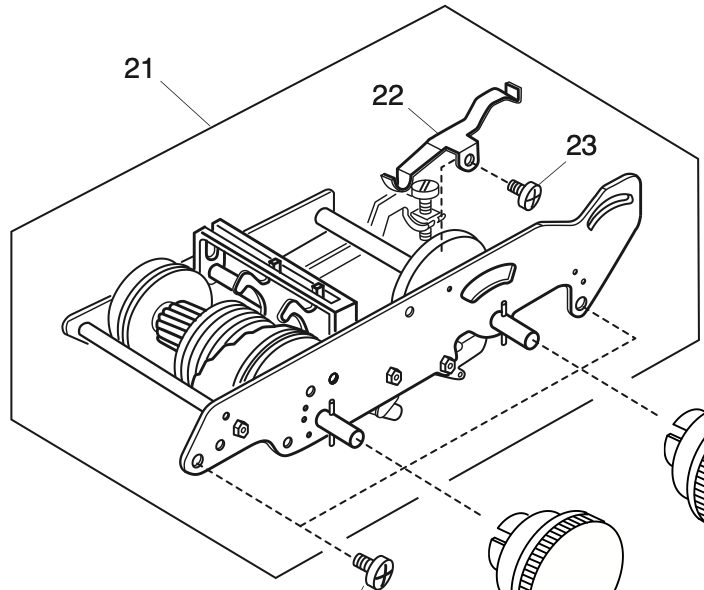 21
22
23